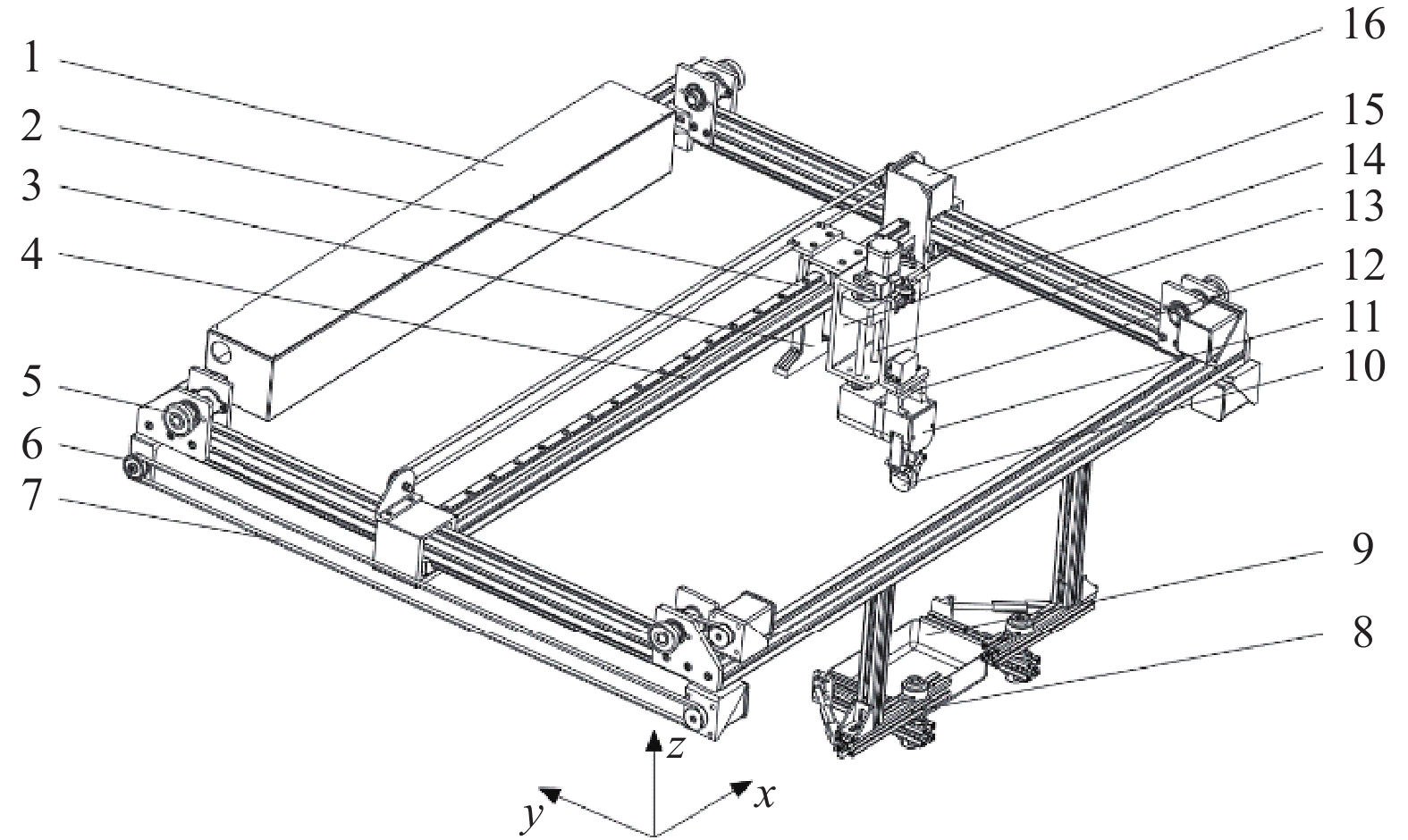 1
2
3
4
5
6
7
16
15
14
13
12
11
10
9
8
$z$
$y$
$x$